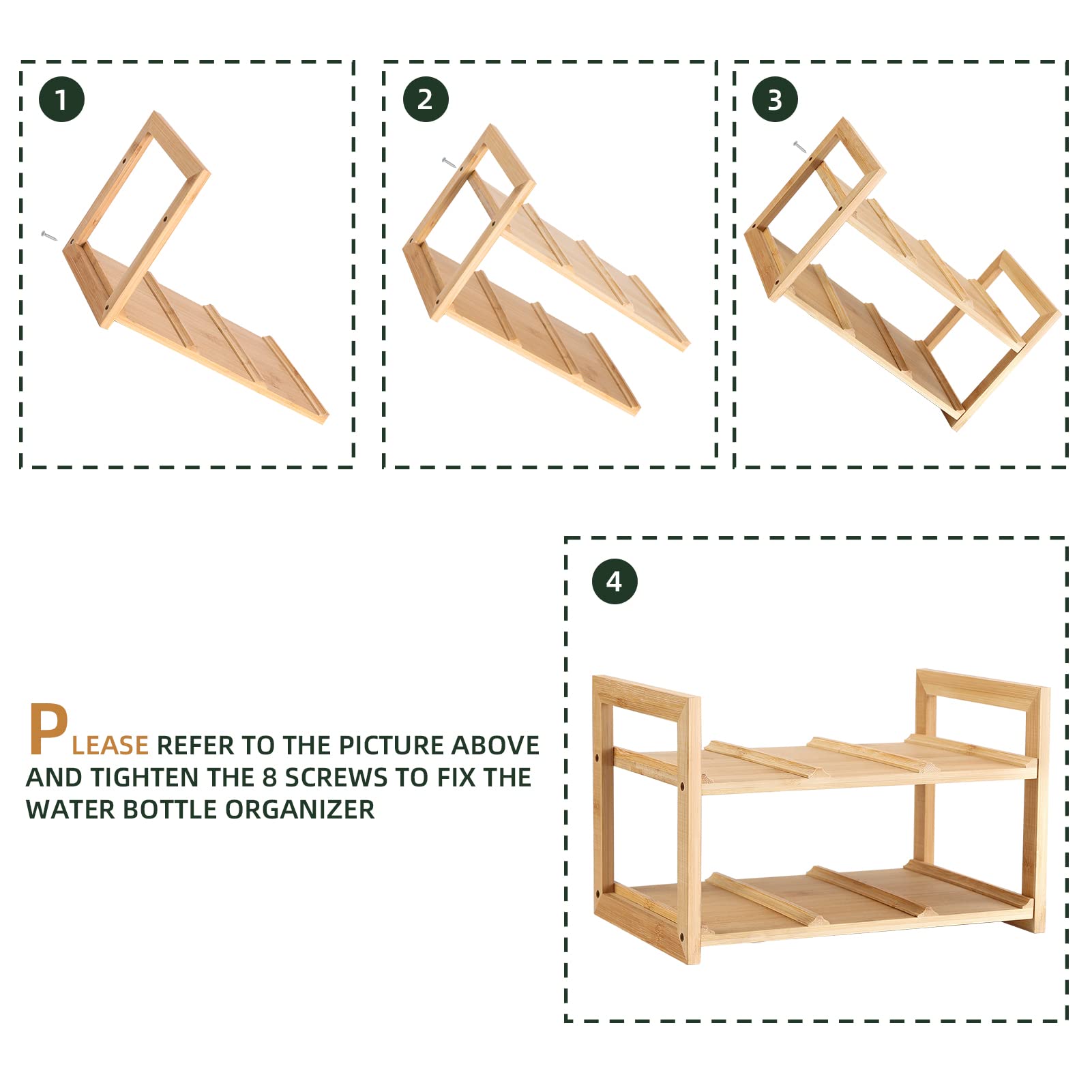 1

2

3

4

PLEASE REFER TO THE PICTURE ABOVE AND TIGHTEN THE 8 SCREWS TO FIX THE WATER BOTTLE ORGANIZER